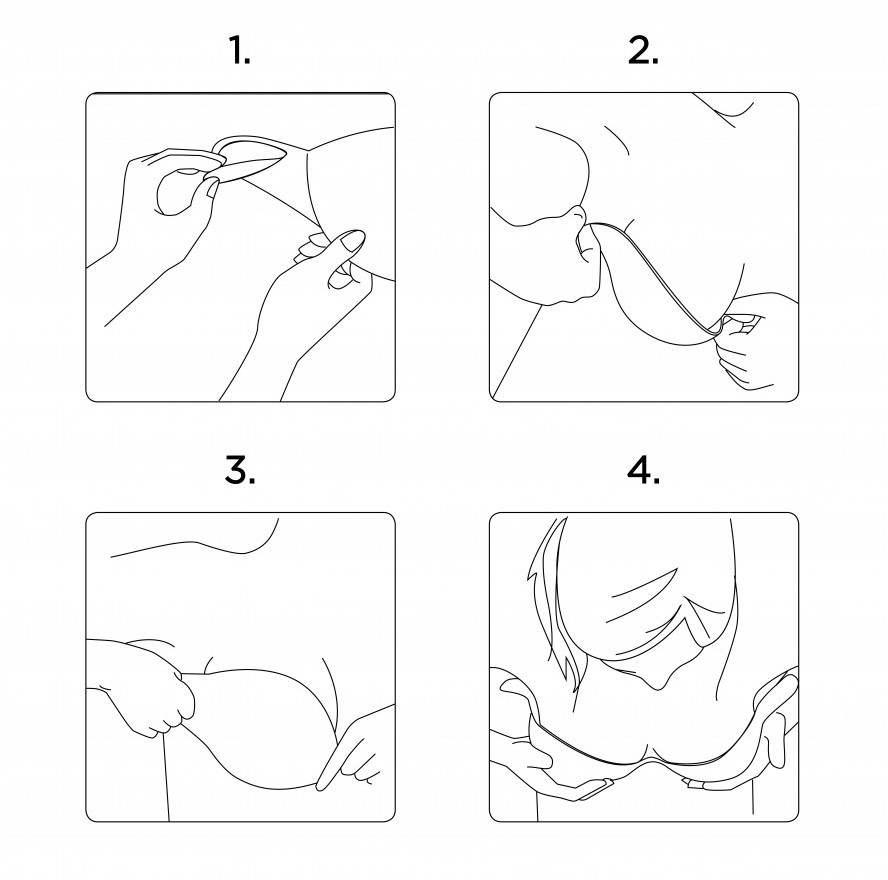 1.

2.

3.

4.